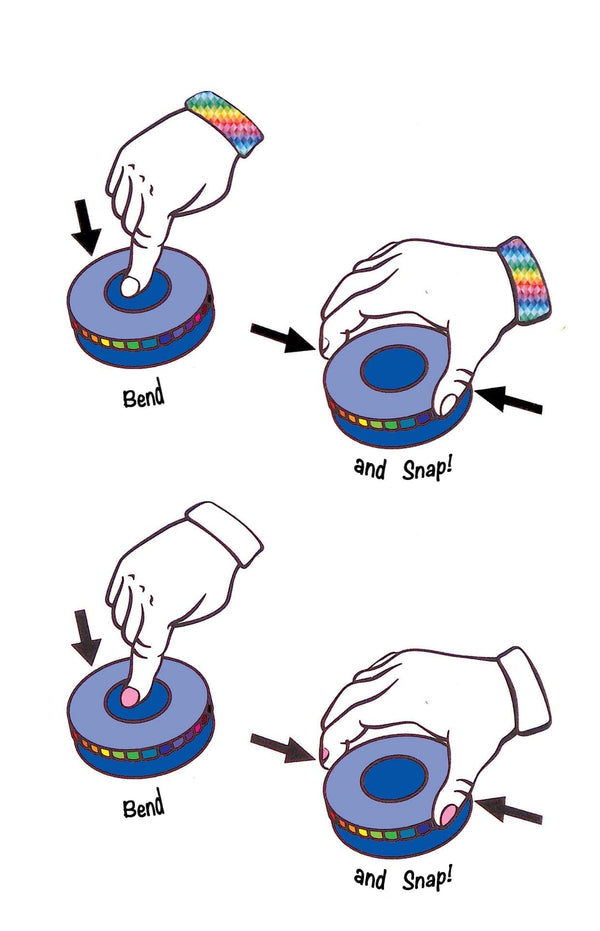 Bend

and Snap!

Bend

and Snap!