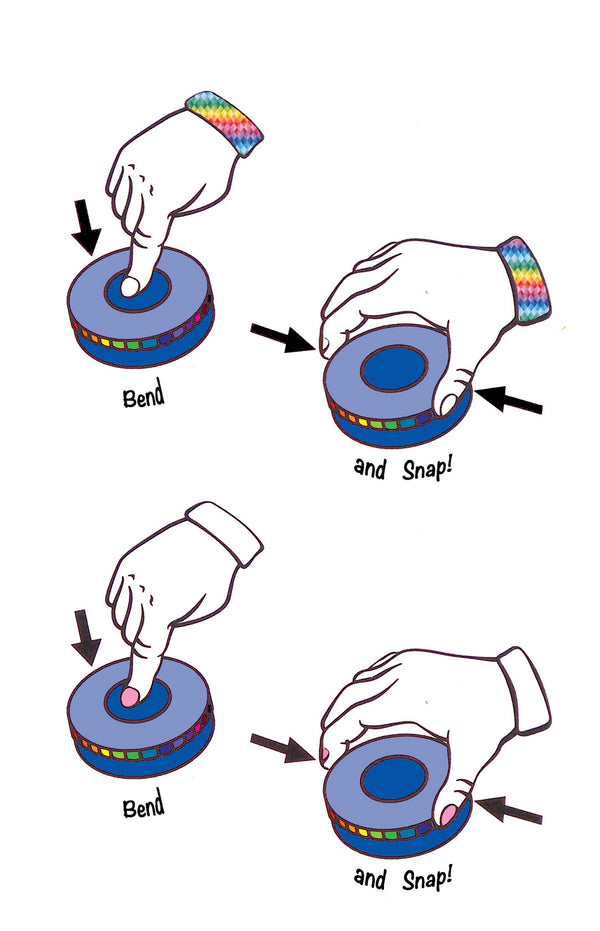 Bend

and Snap!

Bend

and Snap!