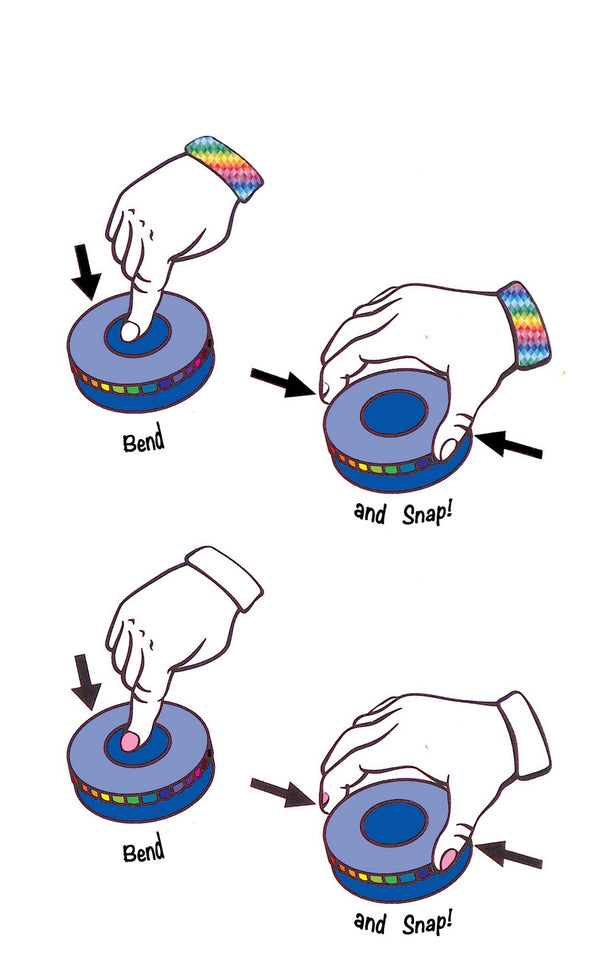 Bend

and Snap!

Bend

and Snap!